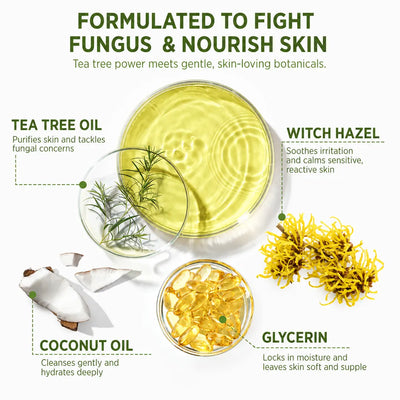 FORMULATED TO FIGHT FUNGUS & NOURISH SKIN

Tea tree power meets gentle, skin-loving botanicals.

TEA TREE OIL

Purifies skin and tackles fungal concerns

WITCH HAZEL

Soothes irritation and calms sensitive, reactive skin

COCONUT OIL

Cleanses gently and hydrates deeply

GLYCERIN

Locks in moisture and leaves skin soft and supple