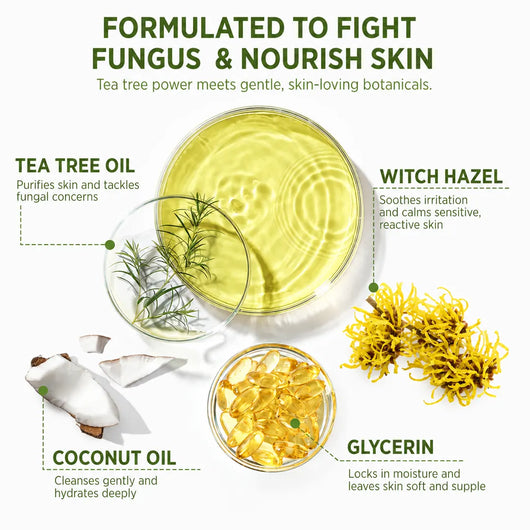 FORMULATED TO FIGHT FUNGUS & NOURISH SKIN
Tea tree power meets gentle, skin-loving botanicals.

TEA TREE OIL
Purifies skin and tackles fungal concerns

WITCH HAZEL
Soothes irritation and calms sensitive, reactive skin

COCONUT OIL
Cleanses gently and hydrates deeply

GLYCERIN
Locks in moisture and leaves skin soft and supple